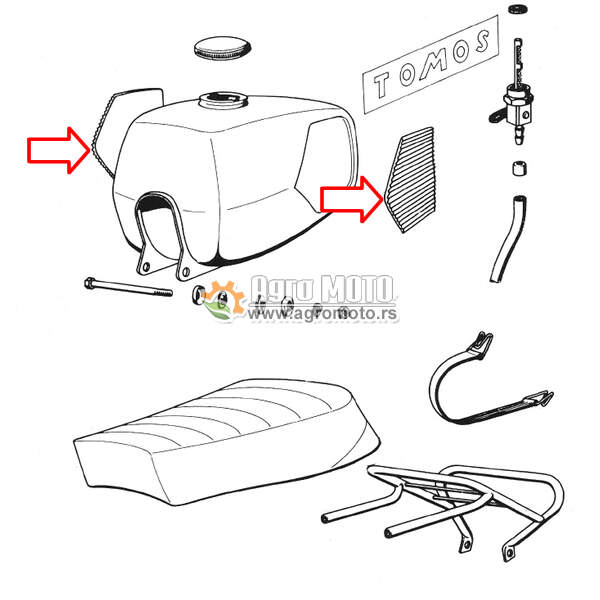 TOMOS

Agro MOTO
www.agromoto.rs