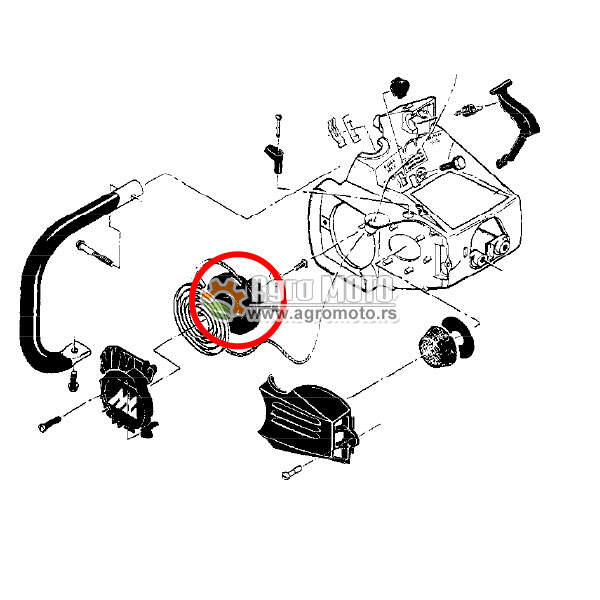 Agro Moto
www.agromoto.rs